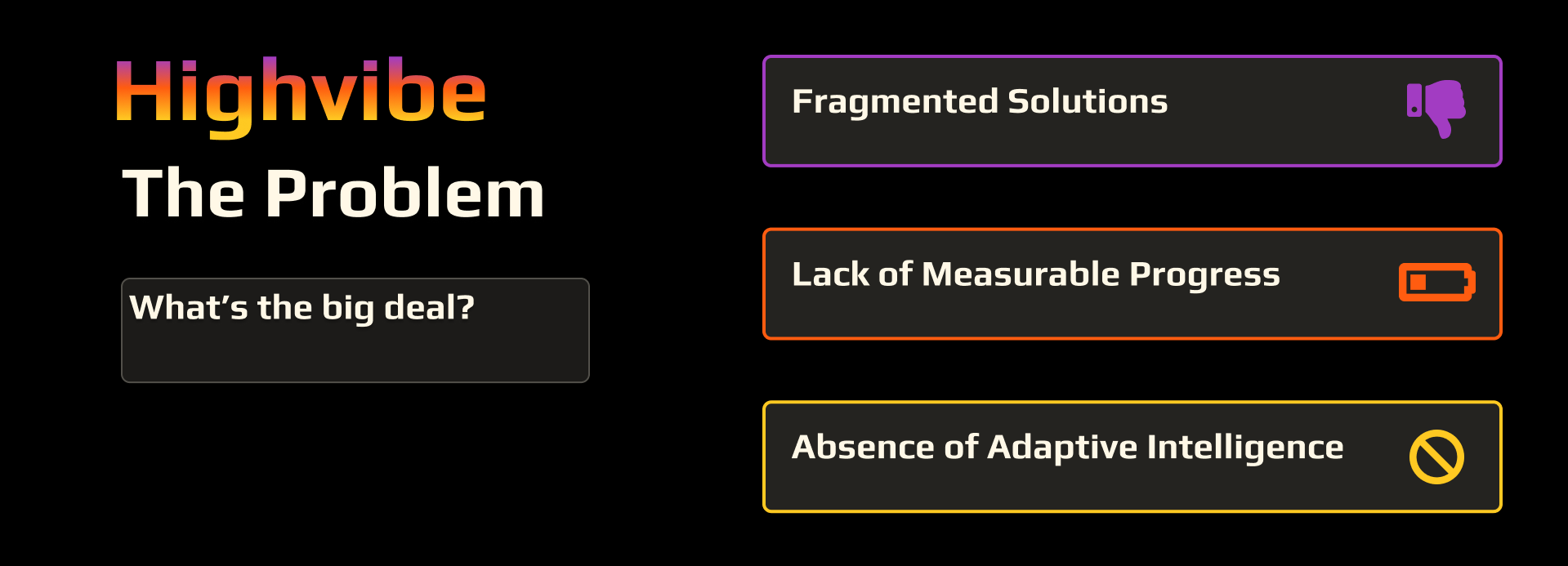 Highvibe

The Problem

What's the big deal?

Fragmented Solutions

Lack of Measurable Progress

Absence of Adaptive Intelligence